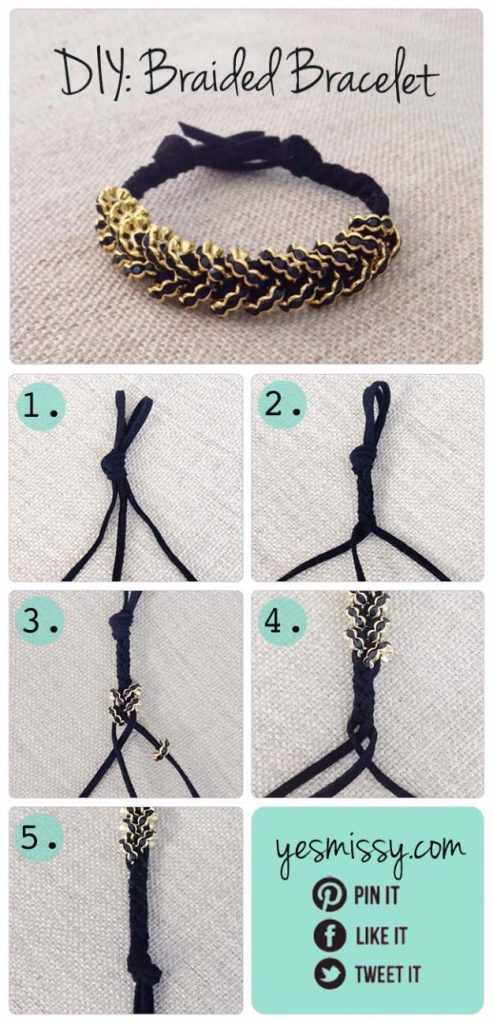 DIY: Braided Bracelet

1.

2.

3.

4.

5.

yesmissy.com

PIN IT

LIKE IT

TWEET IT