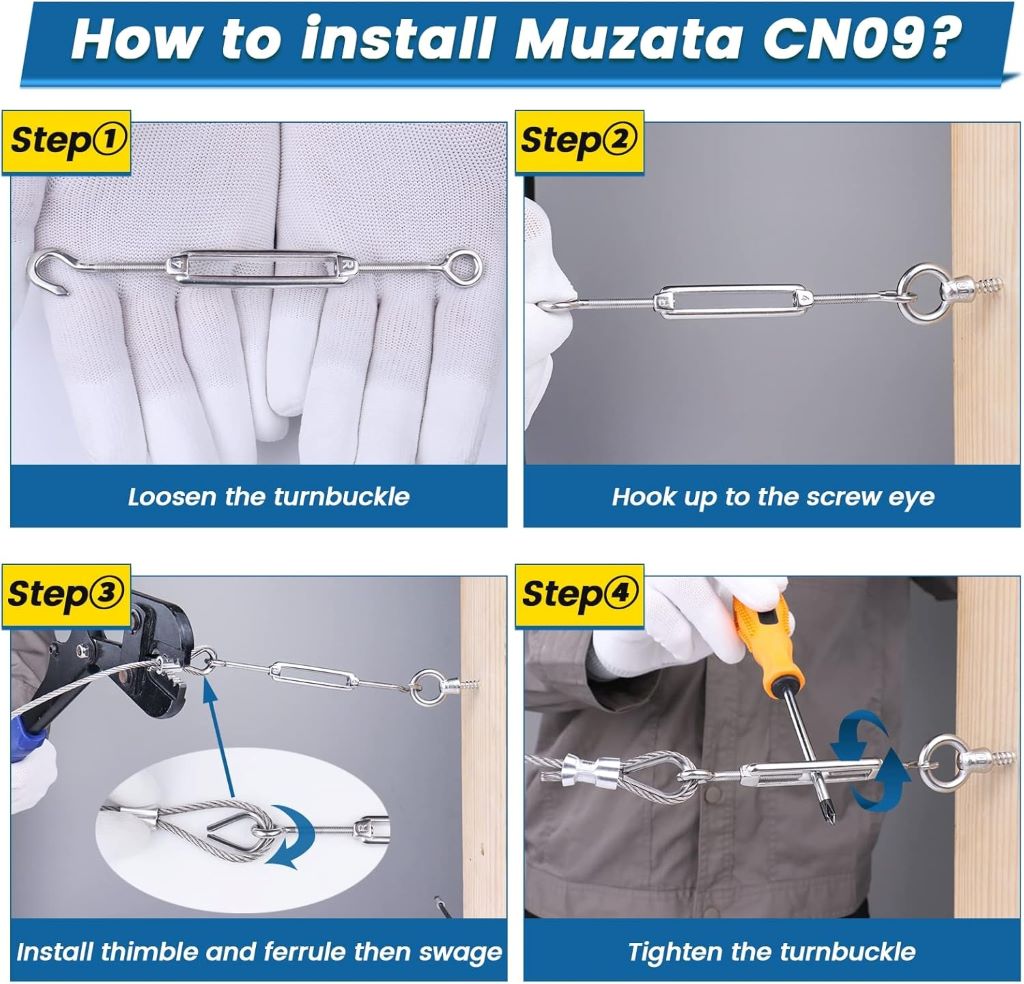 How to install Muzata CN09?

Step①

Loosen the turnbuckle

Step②

Hook up to the screw eye

Step③

Install thimble and ferrule then swage

Step④

Tighten the turnbuckle